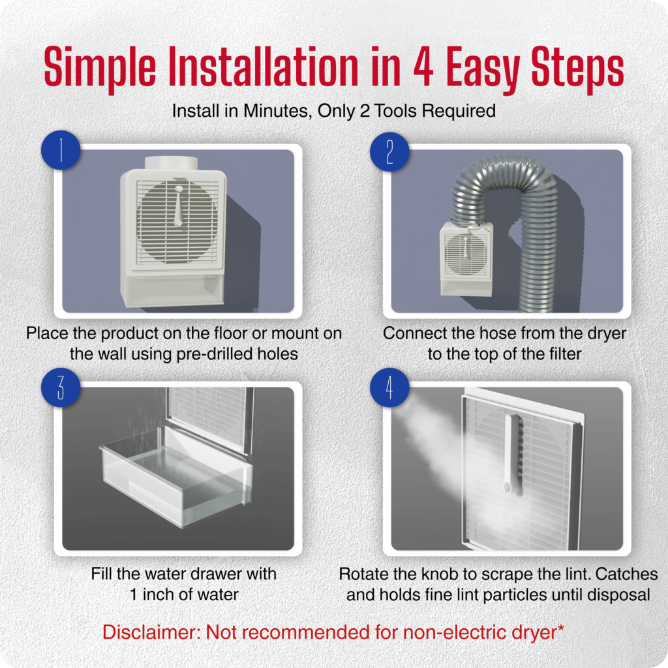 Simple Installation in 4 Easy Steps

Install in Minutes, Only 2 Tools Required

1

Place the product on the floor or mount on the wall using pre-drilled holes

2

Connect the hose from the dryer to the top of the filter

3

Fill the water drawer with 1 inch of water

4

Rotate the knob to scrape the lint. Catches and holds fine lint particles until disposal

Disclaimer: Not recommended for non-electric dryer*